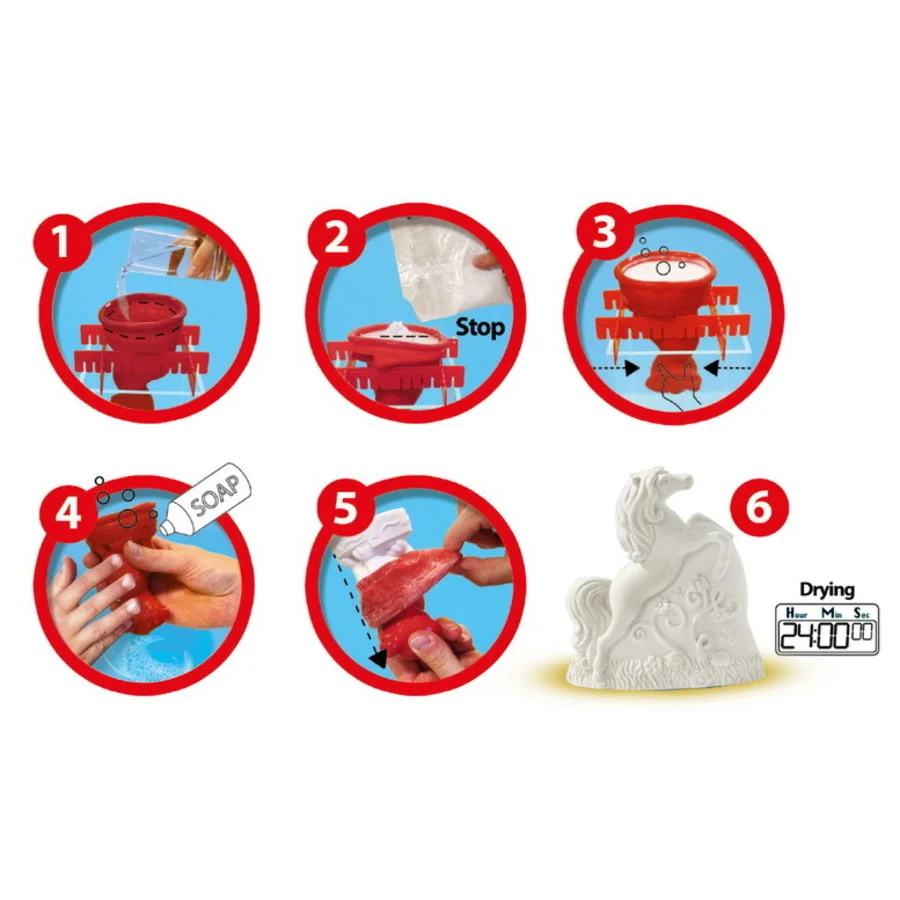 1

2

Stop

3

4

SOAP

5

6

Drying

Hour Min Sec

24:00 00